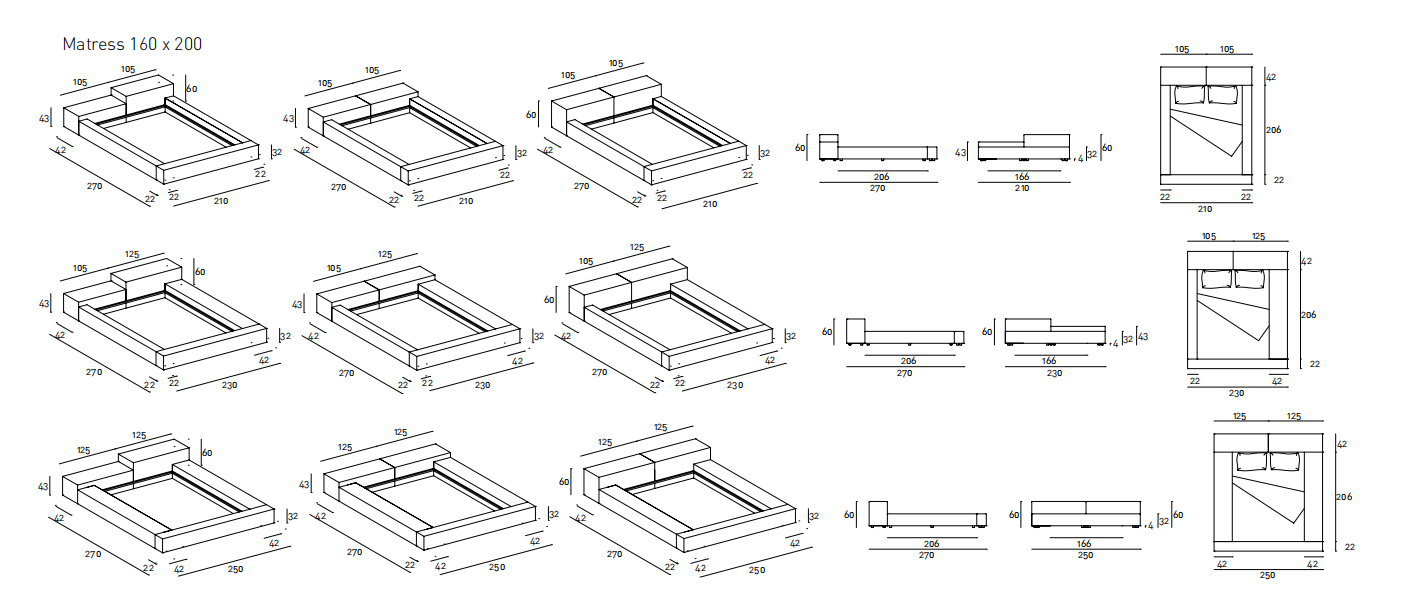 Matress 160 x 200

105
105
60
43
42
270
22
22
210
22
32

105
105
43
42
270
22
22
210
22
32

105
105
60
42
270
22
22
210
22
32

60
206
270

43
166
210
4
32
60

105
105
42
206
22
22
22
210

105
125
60
43
42
270
22
22
230
42
32

105
125
43
42
270
22
22
230
42
32

105
125
60
42
270
22
22
230
42
32

60
206
270

60
166
230
4
32
43

105
125
42
206
22
22
42
230

125
125
60
43
42
270
22
42
250
42
32

125
125
43
42
270
22
42
250
42
32

125
125
60
42
270
22
42
250
42
32

60
206
270

60
166
250
4
32
60

125
125
42
206
22
42
42
250