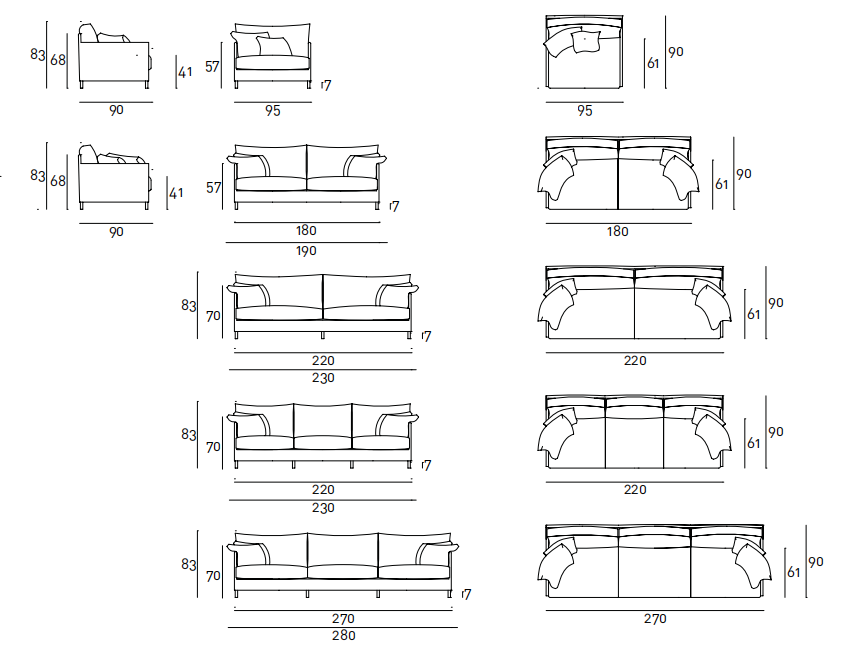 83
68
41
90
57
7
95
61
90
95

83
68
41
90
57
7
180
190
61
90
180

83
70
7
220
230
61
90
220

83
70
7
220
230
61
90
220

83
70
7
270
280
61
90
270