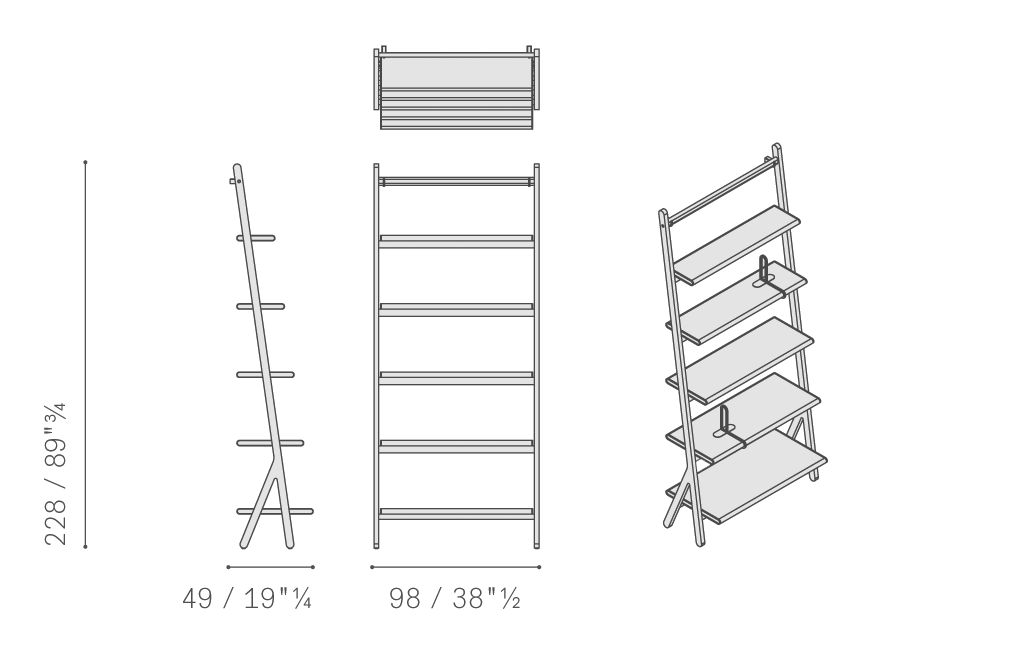 228 / 89"¾

49 / 19"¼

98 / 38"½