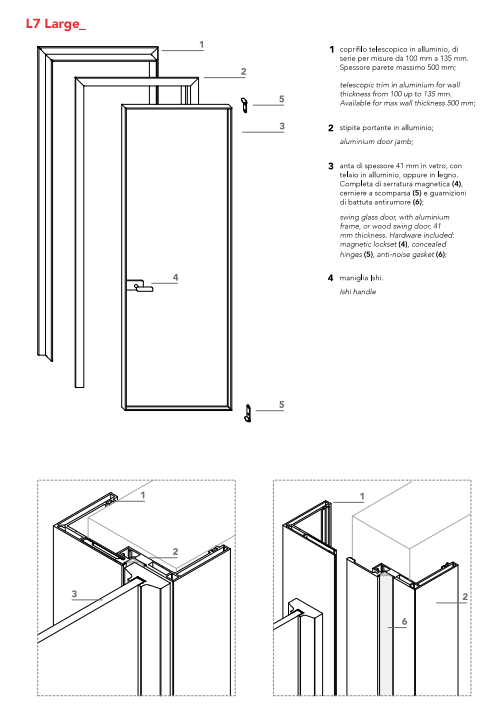 L7 Large_

1
2
5
3
4
5

1 coprifilo telescopico in alluminio, di serie per misure da 100 mm a 135 mm. Spessore parete massimo 500 mm;

telescopic trim in aluminium for wall thickness from 100 up to 135 mm. Available for max wall thickness 500 mm;

2 stipite portante in alluminio;

aluminium door jamb;

3 anta di spessore 41 mm in vetro, con telaio in alluminio, oppure in legno. Completa di serratura magnetica (4), cerniere a scomparsa (5) e guarnizioni di battuta antirumore (6);

swing glass door, with aluminium frame, or wood swing door, 41 mm thickness. Hardware included: magnetic lockset (4), concealed hinges (5), anti-noise gasket (6);

4 maniglia Ishi.

Ishi handle

1
2
3

1
2
6