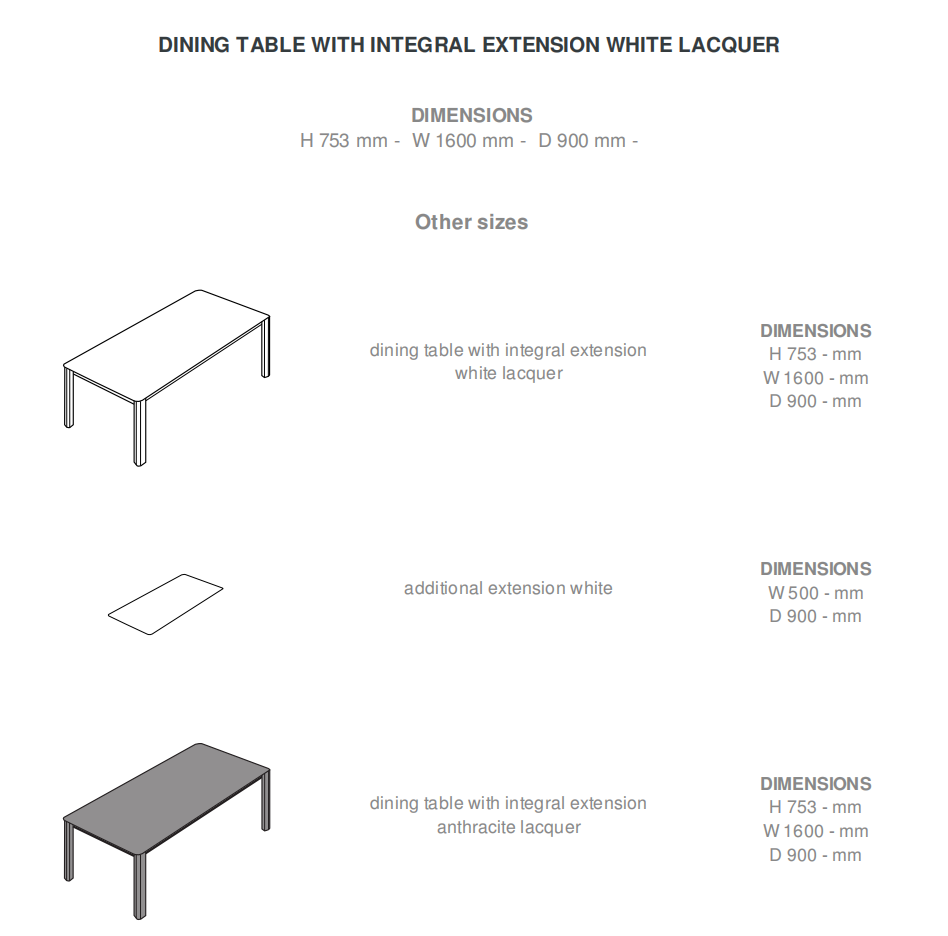 DINING TABLE WITH INTEGRAL EXTENSION WHITE LACQUER

DIMENSIONS
H 753 mm - W 1600 mm - D 900 mm -

Other sizes

dining table with integral extension white lacquer

DIMENSIONS
H 753 - mm
W 1600 - mm
D 900 - mm

additional extension white

DIMENSIONS
W 500 - mm
D 900 - mm

dining table with integral extension anthracite lacquer

DIMENSIONS
H 753 - mm
W 1600 - mm
D 900 - mm