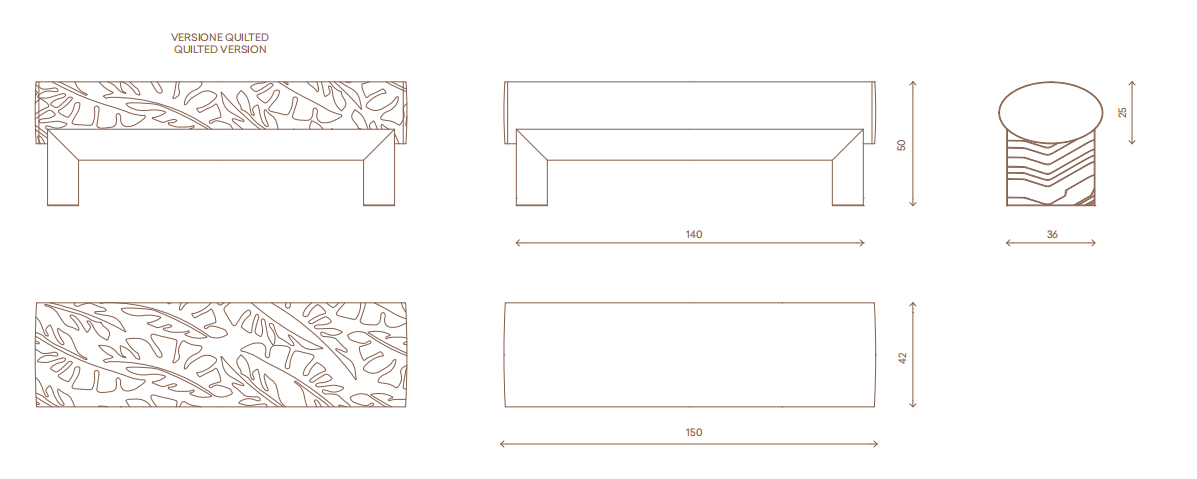 VERSIONE QUILTED
QUILTED VERSION

50

140

25

36

42

150