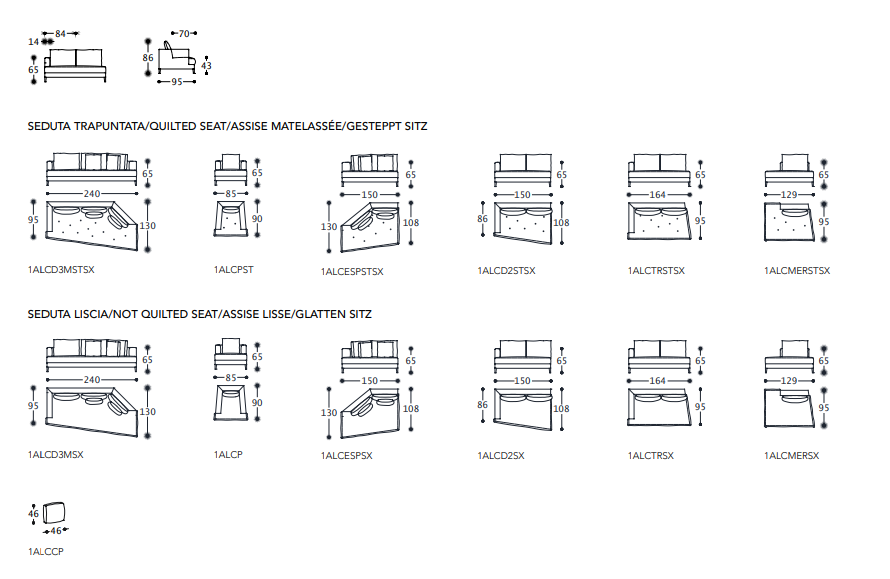 14 84
65

70
86
43
95

SEDUTA TRAPUNTATA/QUILTED SEAT/ASSISE MATELASSÉE/GESTEPPT SITZ

65
240
95
130
1ALCD3MSTSX

65
85
90
1ALCPST

65
150
130
108
1ALCESPSTSX

65
150
86
108
1ALCD2STSX

65
164
95
1ALCTRSTSX

65
129
95
1ALCMERSTSX

SEDUTA LISCIA/NOT QUILTED SEAT/ASSISE LISSE/GLATTEN SITZ

65
240
95
130
1ALCD3MSX

65
85
90
1ALCP

65
150
130
108
1ALCESPSX

65
150
86
108
1ALCD2SX

65
164
95
1ALCTRSX

65
129
95
1ALCMERSX

46
46
1ALCCP