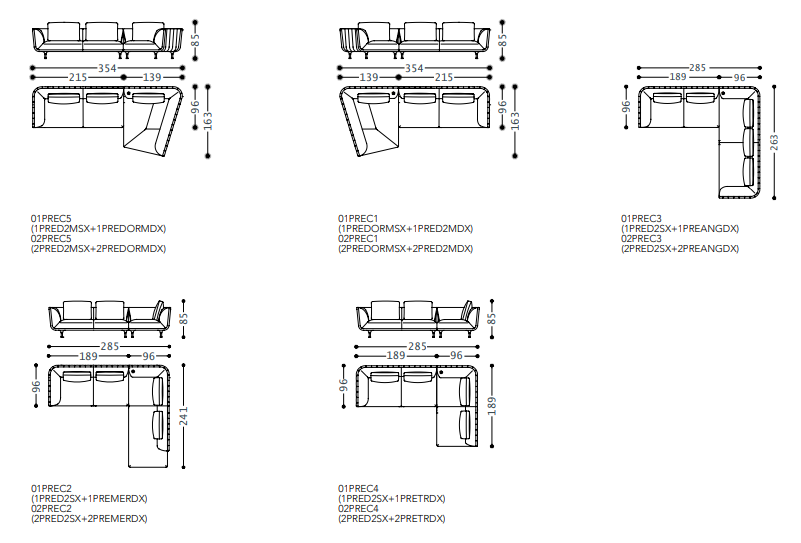 85
354
215
139
96
163

01PREC5
(1PRED2MSX+1PREDORMDX)
02PREC5
(2PRED2MSX+2PREDORMDX)

85
354
139
215
96
163

01PREC1
(1PREDORMSX+1PRED2MDX)
02PREC1
(2PREDORMSX+2PRED2MDX)

285
189
96
96
263

01PREC3
(1PRED2SX+1PREANGDX)
02PREC3
(2PRED2SX+2PREANGDX)

85
285
189
96
96
241

01PREC2
(1PRED2SX+1PREMERDX)
02PREC2
(2PRED2SX+2PREMERDX)

85
285
189
96
96
189

01PREC4
(1PRED2SX+1PRETRDX)
02PREC4
(2PRED2SX+2PRETRDX)