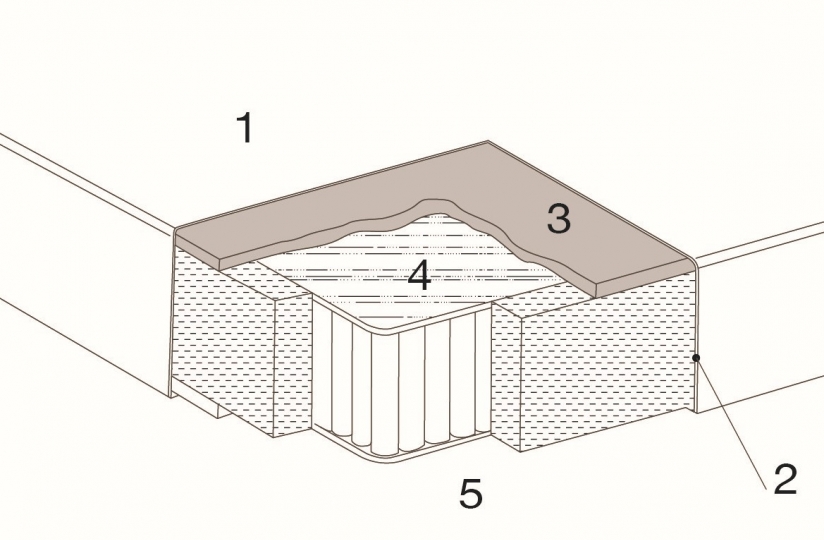 1
3
4
2
5