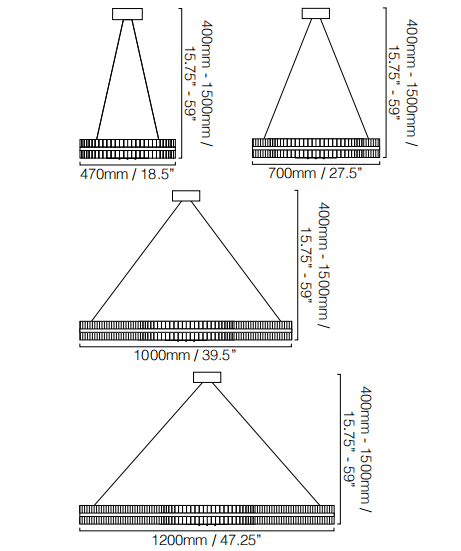 400mm - 1500mm / 15.75" - 59"

470mm / 18.5"

400mm - 1500mm / 15.75" - 59"

700mm / 27.5"

400mm - 1500mm / 15.75" - 59"

1000mm / 39.5"

400mm - 1500mm / 15.75" - 59"

1200mm / 47.25"