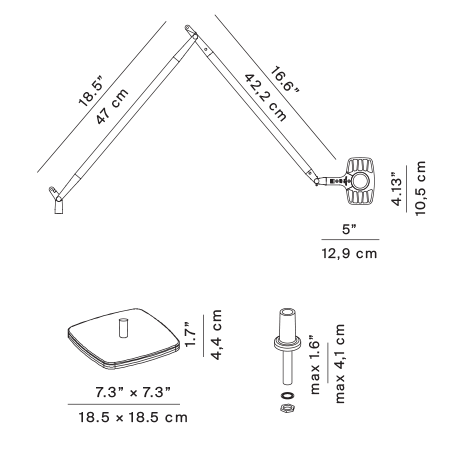 18.5"
47 cm
16.6"
42,2 cm
4.13"
10,5 cm
5"
12,9 cm
1.7"
4,4 cm
7.3" × 7.3"
18.5 × 18.5 cm
max 1.6"
max 4,1 cm