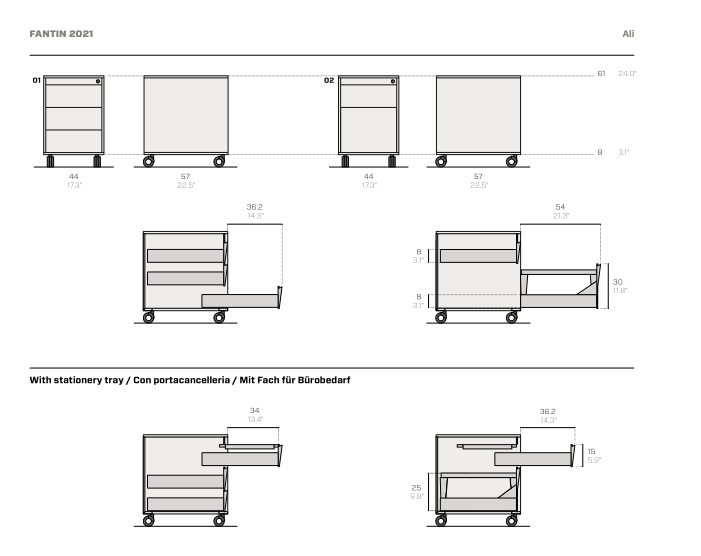 FANTIN 2021

Ali

01

02

61 24.0"

8 3.1"

44
17.3"

57
22.5"

44
17.3"

57
22.5"

36.2
14.3"

54
21.3"

8
3.1"

8
3.1"

30
11.8"

With stationery tray / Con portacancelleria / Mit Fach für Bürobedarf

34
13.4"

36.2
14.3"

15
5.9"

25
9.8"