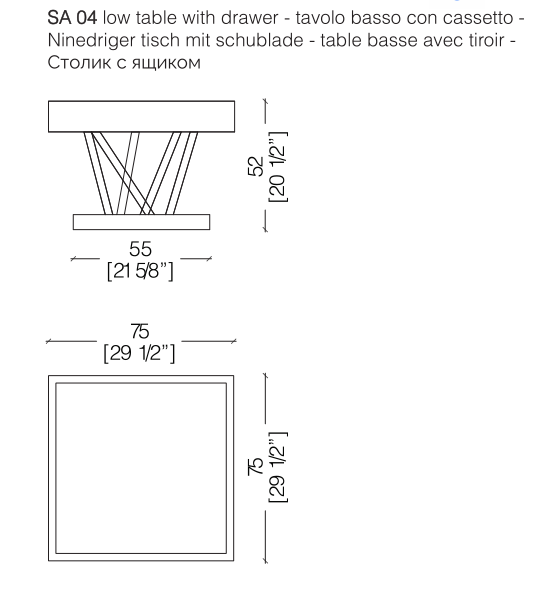 SA 04 low table with drawer - tavolo basso con cassetto - Ninedriger tisch mit schublade - table basse avec tiroir - Столик с ящиком

52
[20 1/2"]

55
[21 5/8"]

75
[29 1/2"]

75
[29 1/2"]