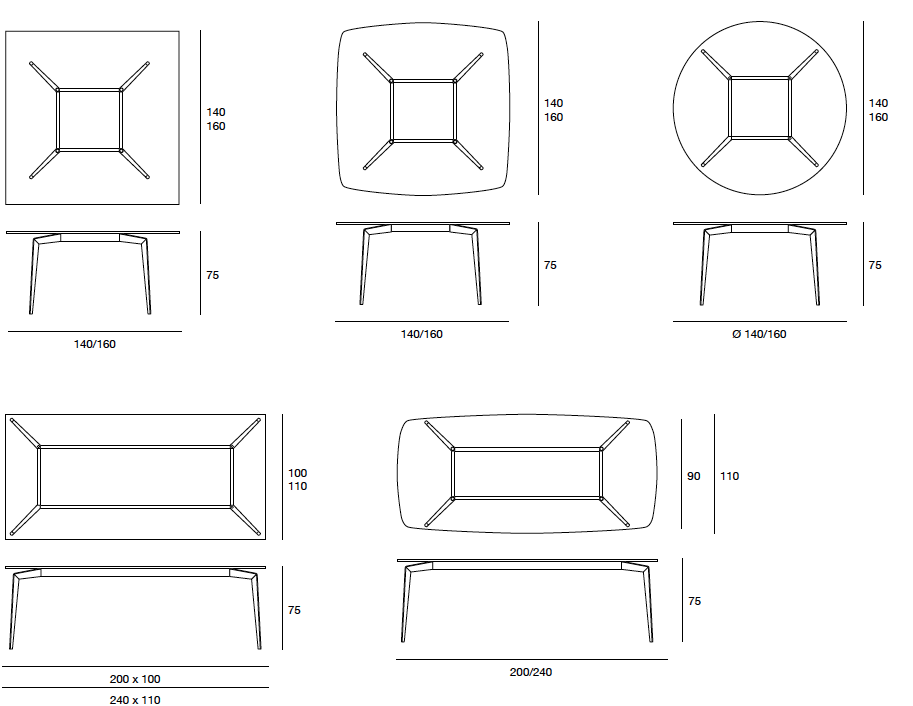 140
160

75

140/160

140
160

75

140/160

140
160

75

Ø 140/160

100
110

75

200 x 100

240 x 110

90

110

75

200/240