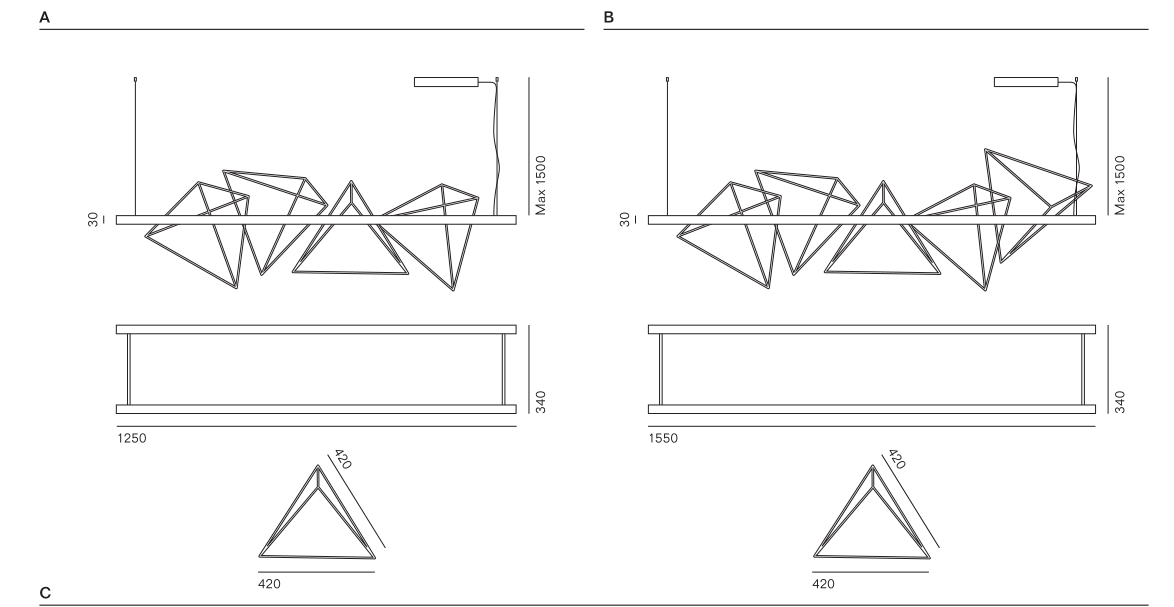 A

30

Max 1500

340

1250

420

420

B

30

Max 1500

340

1550

420

420

C