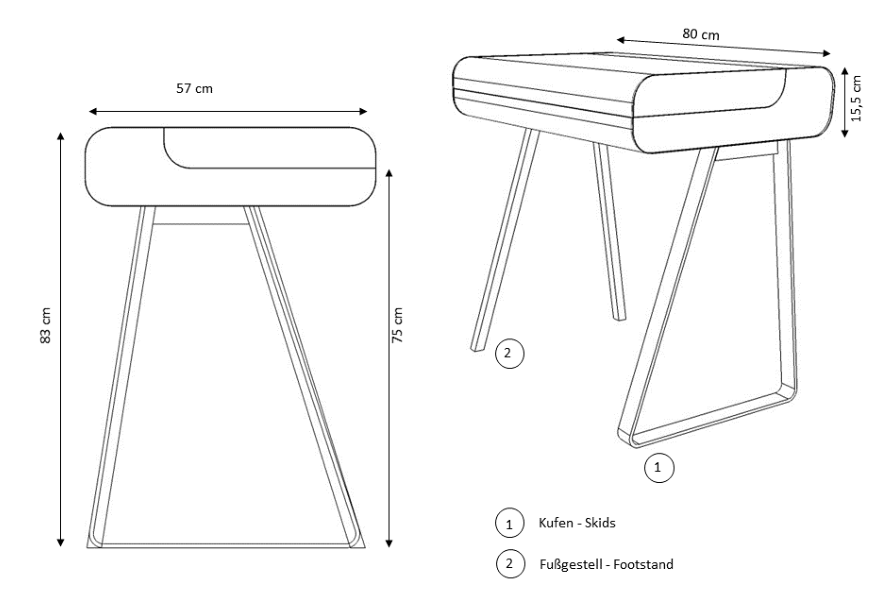 57 cm

83 cm

75 cm

80 cm

15,5 cm

2

1

1 Kufen - Skids

2 Fußgestell - Footstand