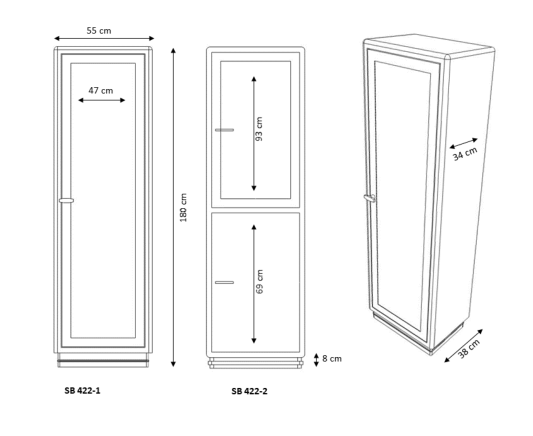 55 cm
47 cm
180 cm
93 cm
69 cm
8 cm
34 cm
38 cm
SB 422-1
SB 422-2