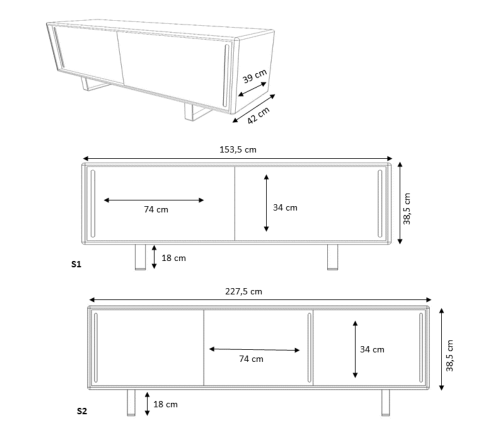 39 cm
42 cm

153,5 cm
74 cm
34 cm
38,5 cm
18 cm
S1

227,5 cm
74 cm
34 cm
38,5 cm
18 cm
S2