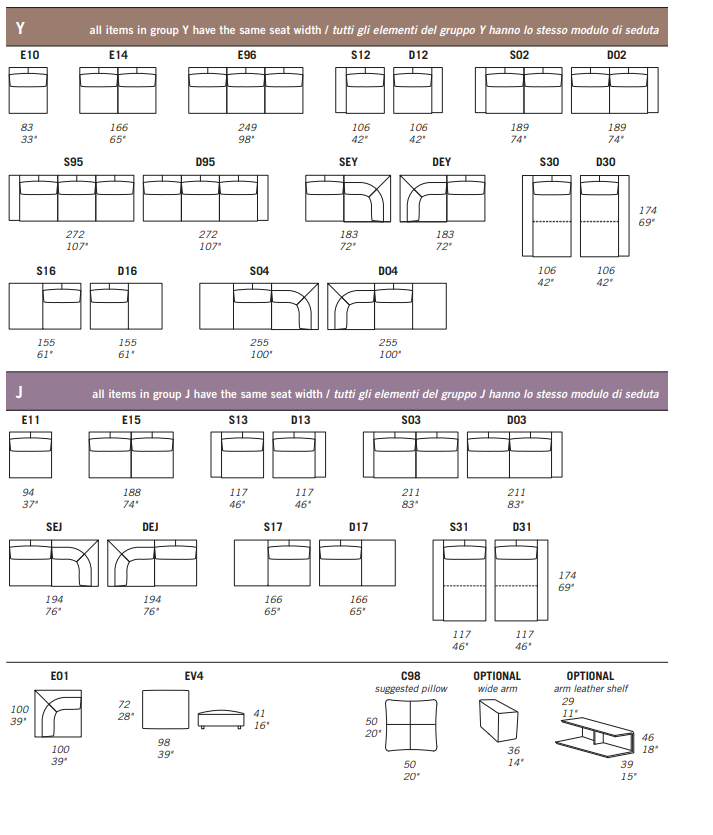 Y all items in group Y have the same seat width / tutti gli elementi del gruppo Y hanno lo stesso modulo di seduta

E10
83
33"

E14
166
65"

E96
249
98"

S12
106
42"

D12
106
42"

S02
189
74"

D02
189
74"

S95
272
107"

D95
272
107"

SEY
183
72"

DEY
183
72"

S30
106
42"

D30
106
42"

174
69"

S16
155
61"

D16
155
61"

S04
255
100"

D04
255
100"

J all items in group J have the same seat width / tutti gli elementi del gruppo J hanno lo stesso modulo di seduta

E11
94
37"

E15
188
74"

S13
117
46"

D13
117
46"

S03
211
83"

D03
211
83"

SEJ
194
76"

DEJ
194
76"

S17
166
65"

D17
166
65"

S31
117
46"

D31
117
46"

174
69"

E01
100
39"
100
39"

EV4
72
28"
98
39"
41
16"

C98
suggested pillow
50
20"
50
20"

OPTIONAL
wide arm
36
14"

OPTIONAL
arm leather shelf
29
11"
46
18"
39
15"