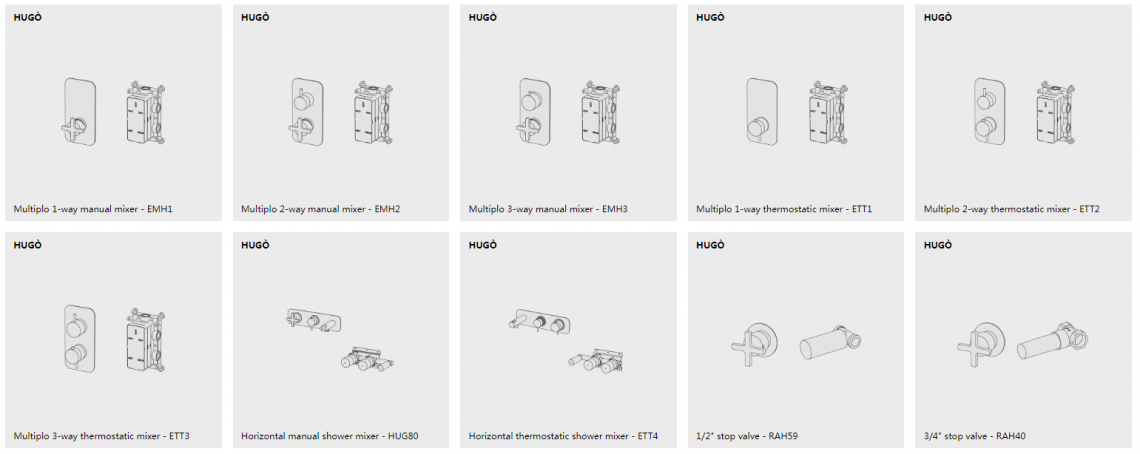 HUGÒ

Multiplo 1-way manual mixer - EMH1

HUGÒ

Multiplo 2-way manual mixer - EMH2

HUGÒ

Multiplo 3-way manual mixer - EMH3

HUGÒ

Multiplo 1-way thermostatic mixer - ETT1

HUGÒ

Multiplo 2-way thermostatic mixer - ETT2

HUGÒ

Multiplo 3-way thermostatic mixer - ETT3

HUGÒ

Horizontal manual shower mixer - HUG80

HUGÒ

Horizontal thermostatic shower mixer - ETT4

HUGÒ

1/2" stop valve - RAH59

HUGÒ

3/4" stop valve - RAH40