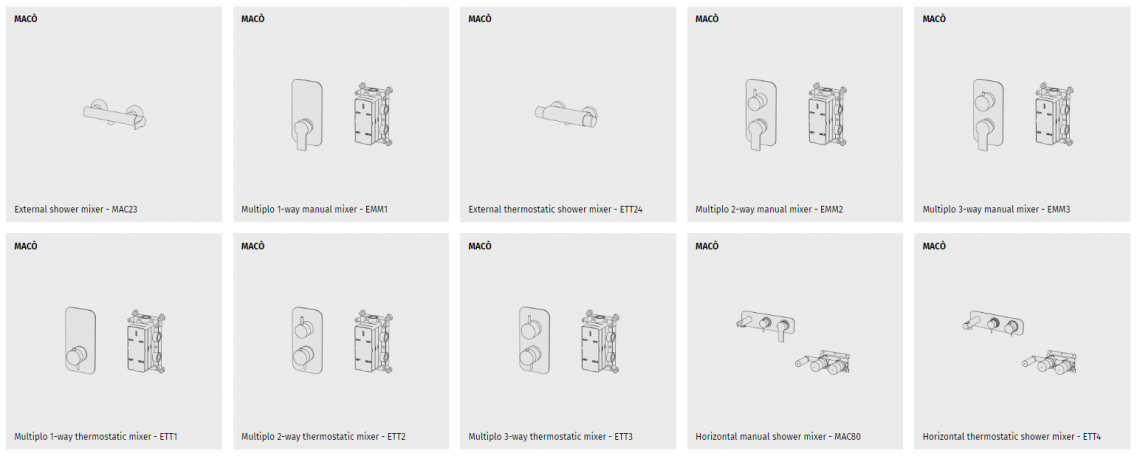 MACÒ

External shower mixer - MAC23

MACÒ

Multiplo 1-way manual mixer - EMM1

MACÒ

External thermostatic shower mixer - ETT24

MACÒ

Multiplo 2-way manual mixer - EMM2

MACÒ

Multiplo 3-way manual mixer - EMM3

MACÒ

Multiplo 1-way thermostatic mixer - ETT1

MACÒ

Multiplo 2-way thermostatic mixer - ETT2

MACÒ

Multiplo 3-way thermostatic mixer - ETT3

MACÒ

Horizontal manual shower mixer - MAC80

MACÒ

Horizontal thermostatic shower mixer - ETT4