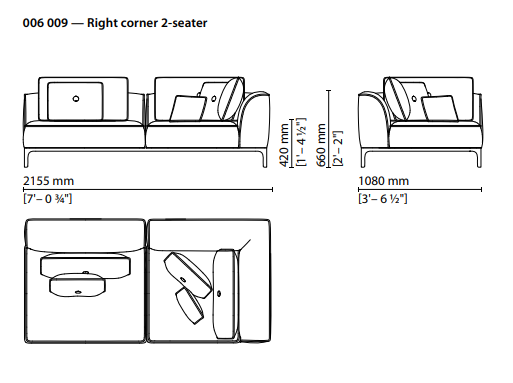 006 009 — Right corner 2-seater

420 mm
[1'– 4 ½"]

660 mm
[2'– 2"]

2155 mm
[7'– 0 ¾"]

1080 mm
[3'– 6 ½"]